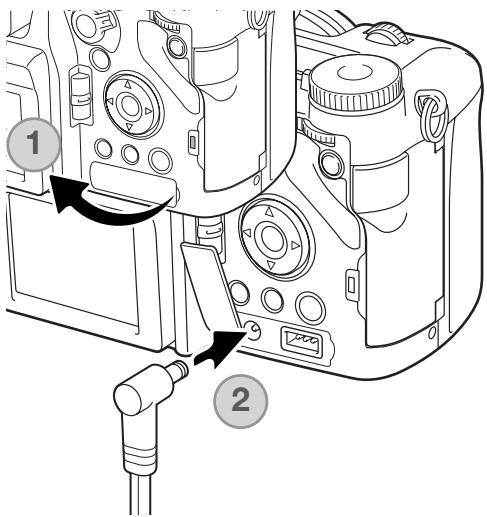 1

2