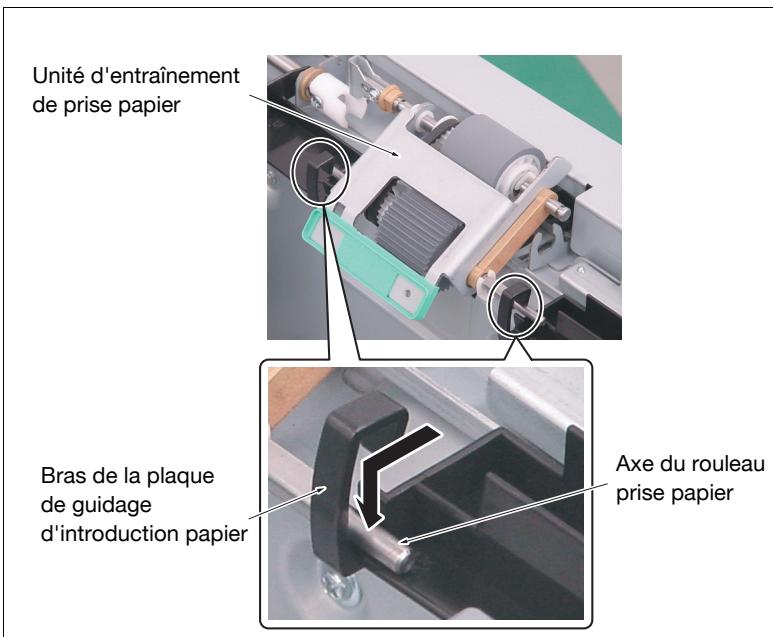 Unité d'entraînement de prise papier

Bras de la plaque de guidage d'introduction papier

Axe du rouleau prise papier