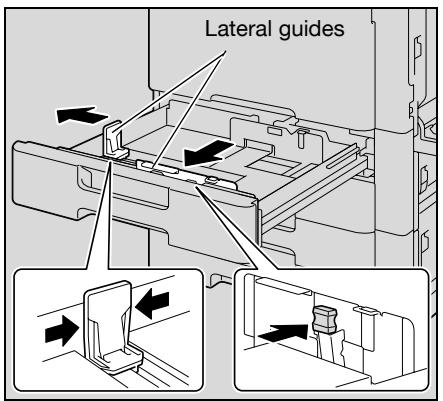 Lateral guides