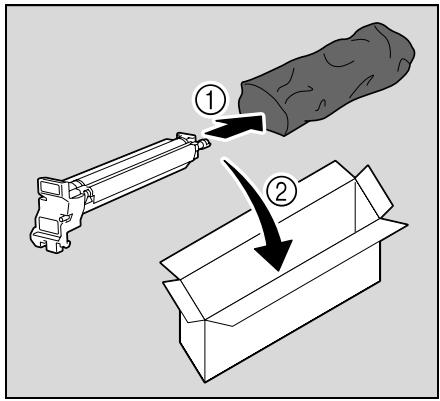 ①
②