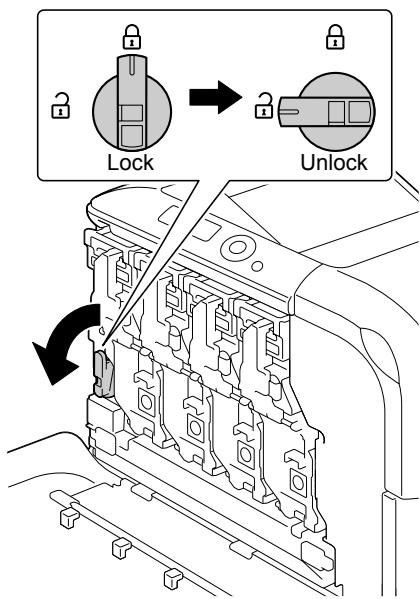 Lock

Unlock