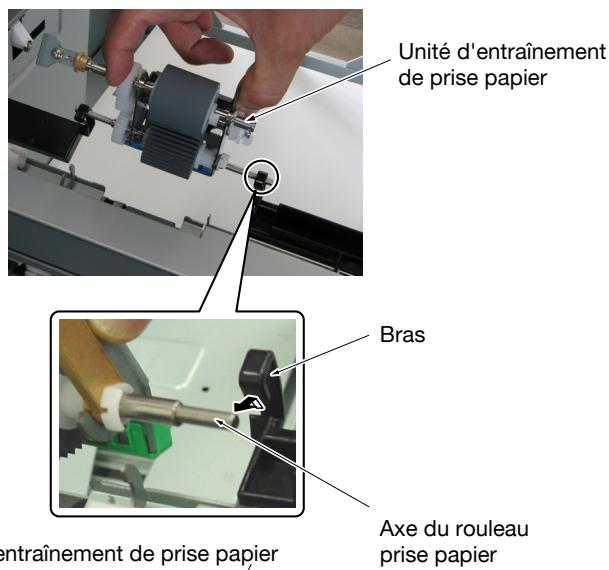 Unité d'entraînement de prise papier

Bras

Axe du rouleau prise papier

entraînement de prise papier