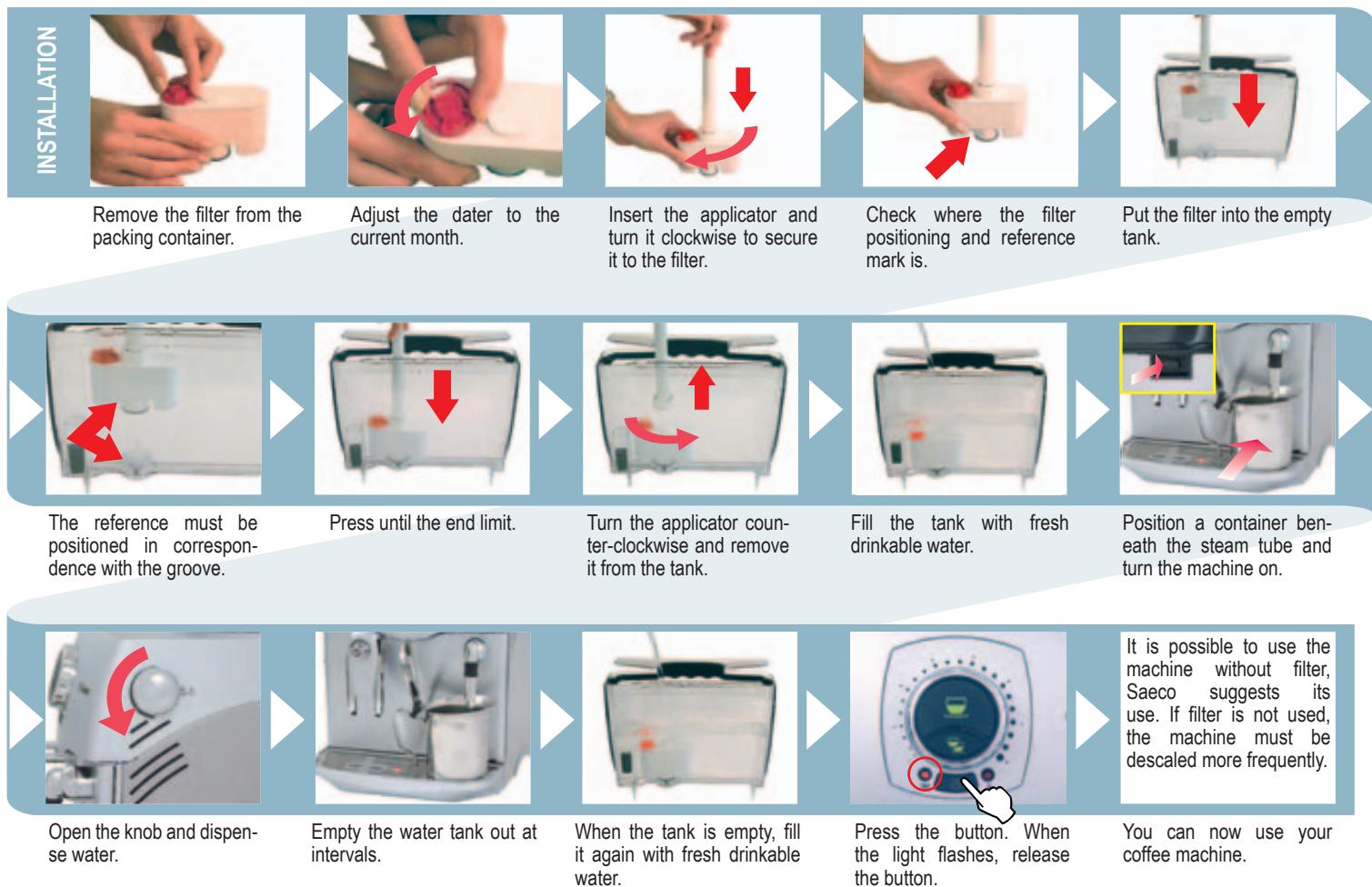 INSTALLATION

Remove the filter from the packing container.

Adjust the dater to the current month.

Insert the applicator and turn it clockwise to secure it to the filter.

Check where the filter positioning and reference mark is.

Put the filter into the empty tank.

The reference must be positioned in correspondence with the groove.

Press until the end limit.

Turn the applicator counter-clockwise and remove it from the tank.

Fill the tank with fresh drinkable water.

Position a container beneath the steam tube and turn the machine on.

Open the knob and dispense water.

Empty the water tank out at intervals.

When the tank is empty, fill it again with fresh drinkable water.

Press the button. When the light flashes, release the button.

It is possible to use the machine without filter, Saeco suggests its use. If filter is not used, the machine must be descaled more frequently.

You can now use your coffee machine.