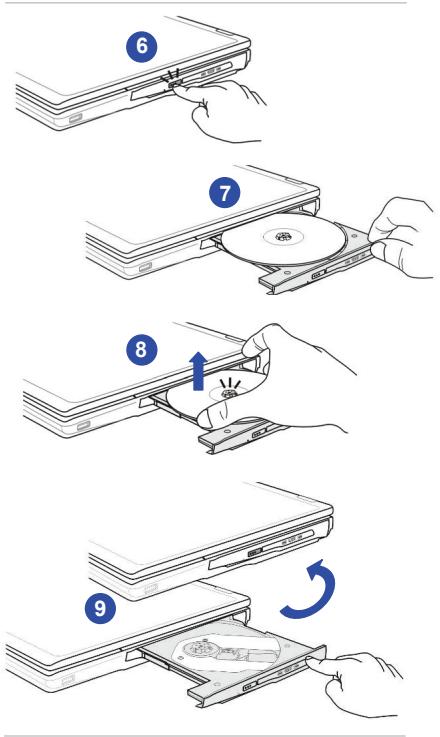 6

7

8

9