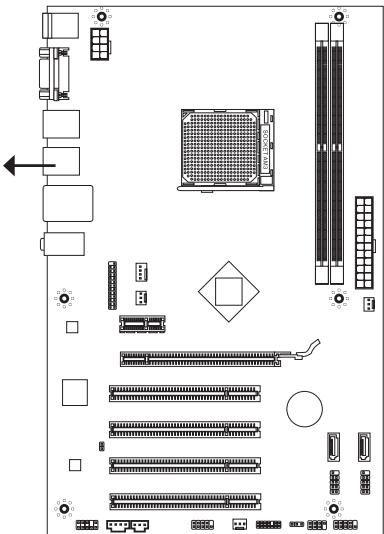 SOCKET AM3