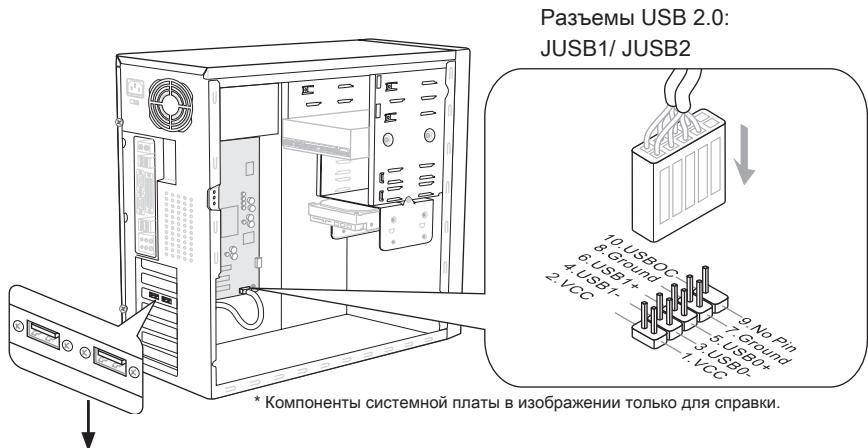 Разъемы USB 2.0:
JUSB1/ JUSB2

10.USBOC
8.Ground
6.USB1+
4.USB1-
2.VCC

9.No Pin
7.Ground
5.USB0+
3.USB0-
1.VCC

* Компоненты системной платы в изображении только для справки.