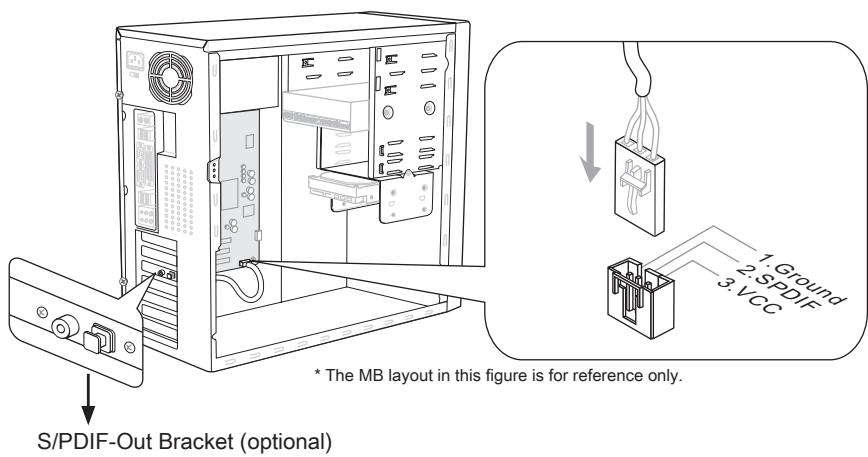 1.Ground
2.SPDIF
3.VCC

* The MB layout in this figure is for reference only.

S/PDIF-Out Bracket (optional)