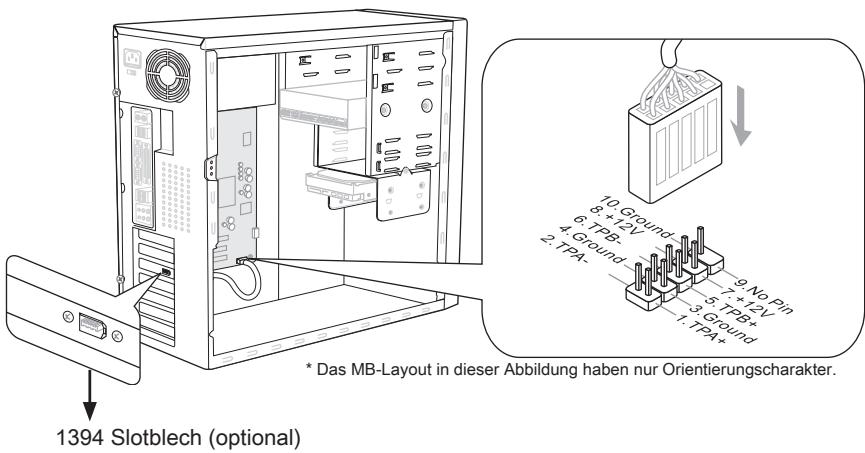 10.Ground
8.+12V
6.TPB-
4.Ground
2.TPA-
9.No Pin
7.+12V
5.TPB+
3.Ground
1.TPA+

* Das MB-Layout in dieser Abbildung haben nur Orientierungscharakter.

1394 Slotblech (optional)