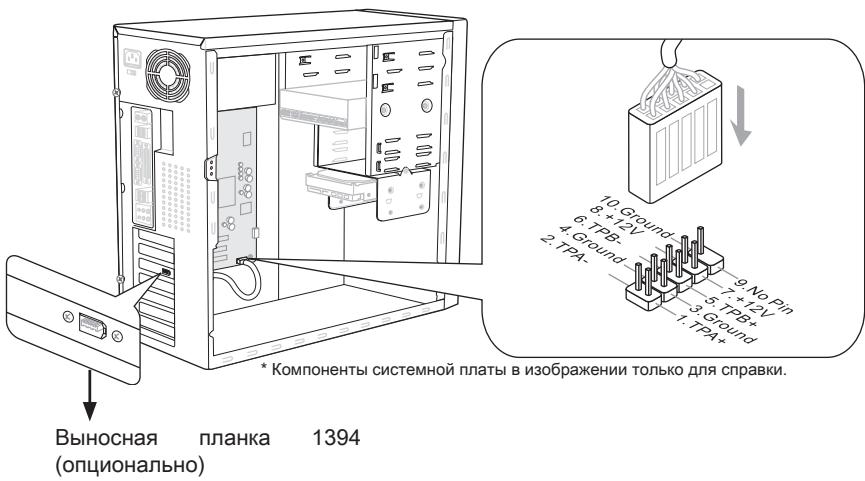 10.Ground
8.+12V
6.TPB-
4.Ground
2.TPA-
9.No Pin
7.+12V
5.TPB+
3.Ground
1.TPA+

* Компоненты системной платы в изображении только для справки.

Выносная планка 1394 (опционально)