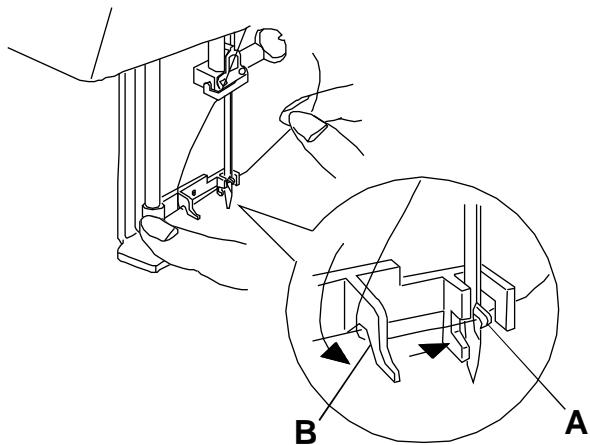 B
A