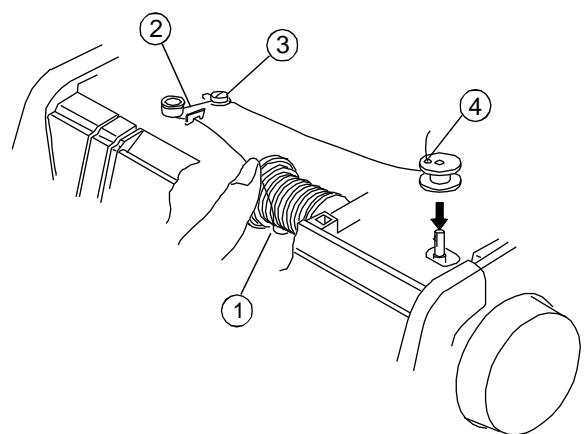 2
3
4
1