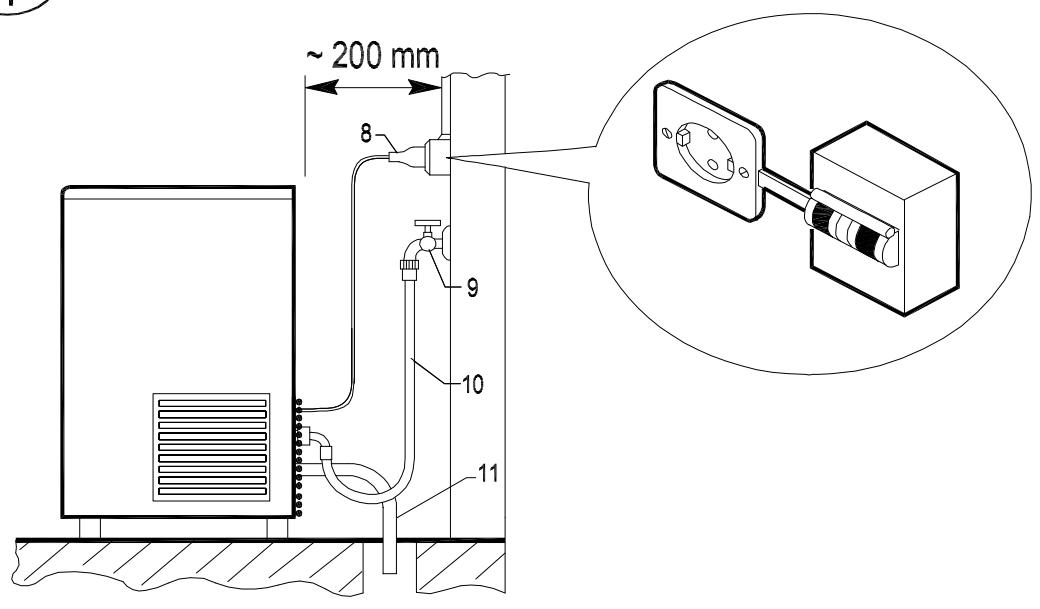 ~ 200 mm
8
9
10
11