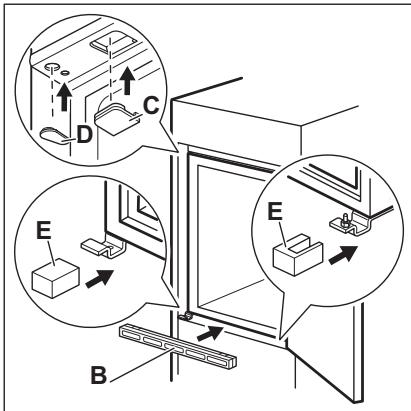 C
D
E
E
B