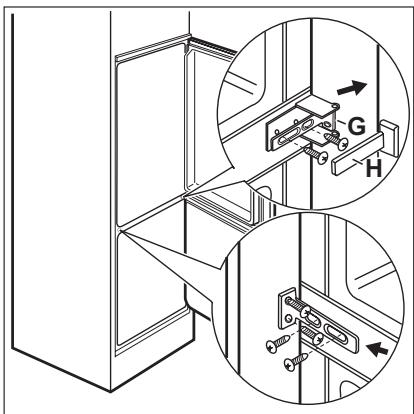 G
H