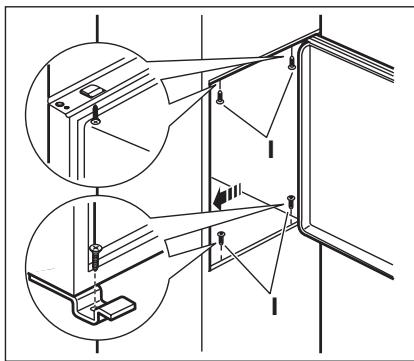 I

I