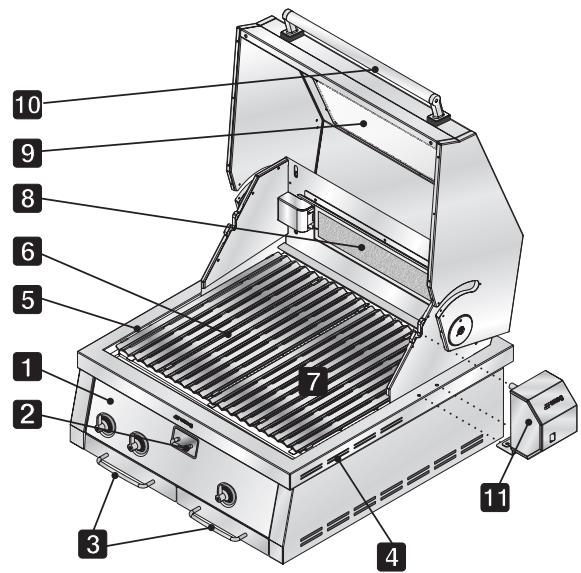 10
9
8
6
5
1
2
3
7
4
11