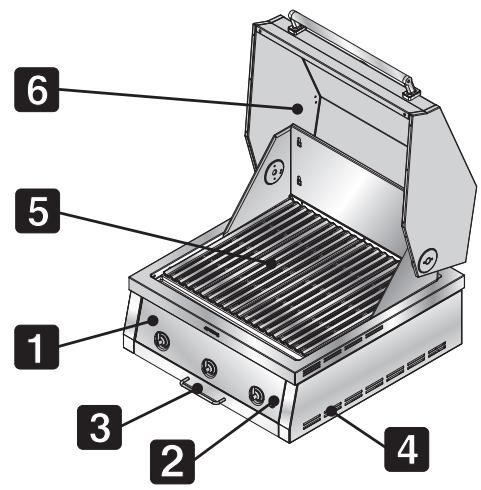 6
5
1
3
2
4