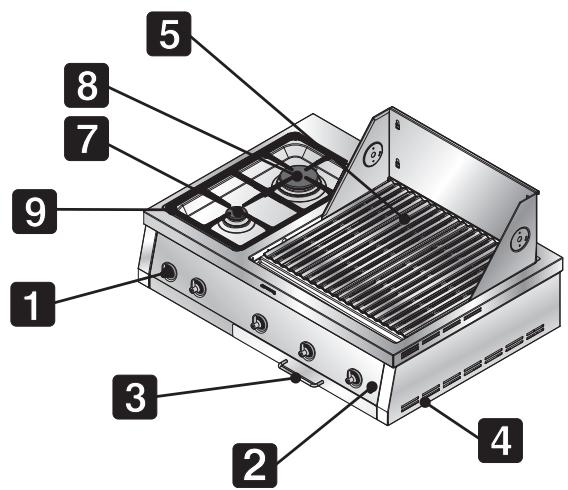 5
8
7
9
1
3
2
4