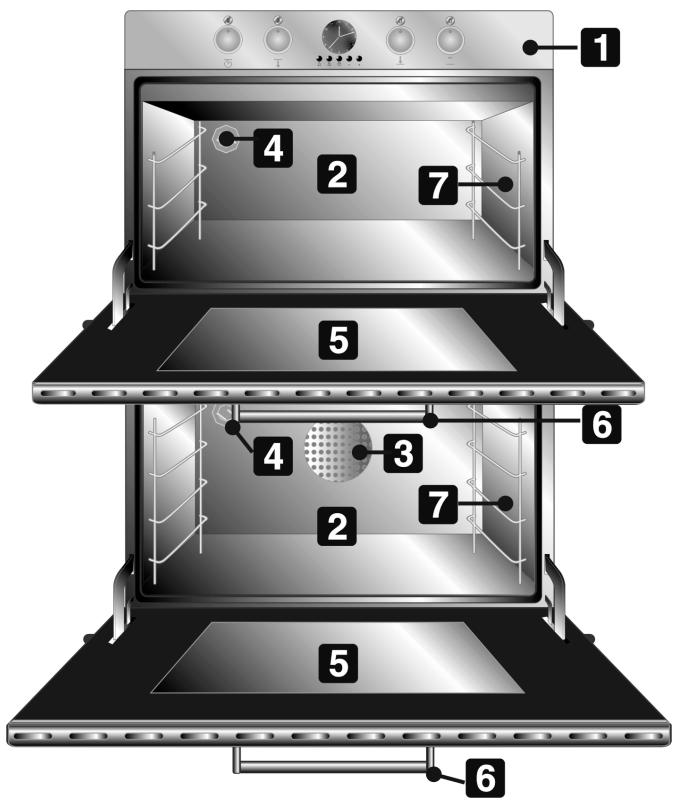 1
4
2
7
5
6
4
3
7
2
5
6