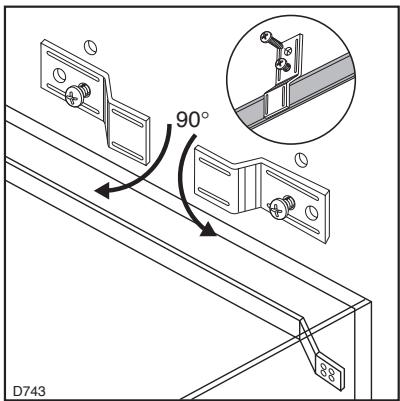 90°

D743