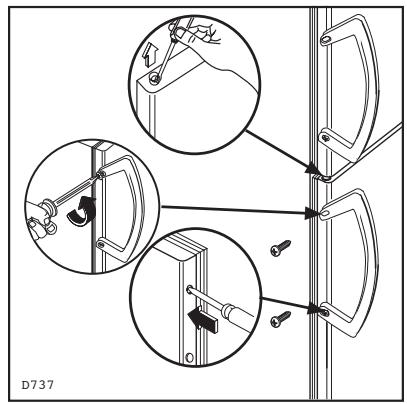 D737