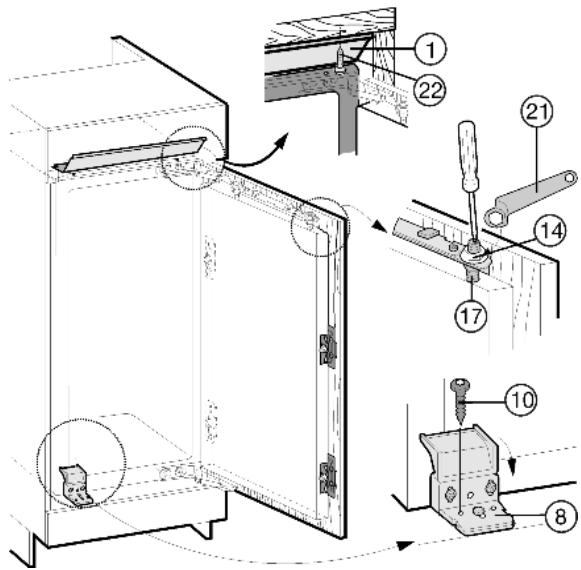 1
22
21
14
17
10
8