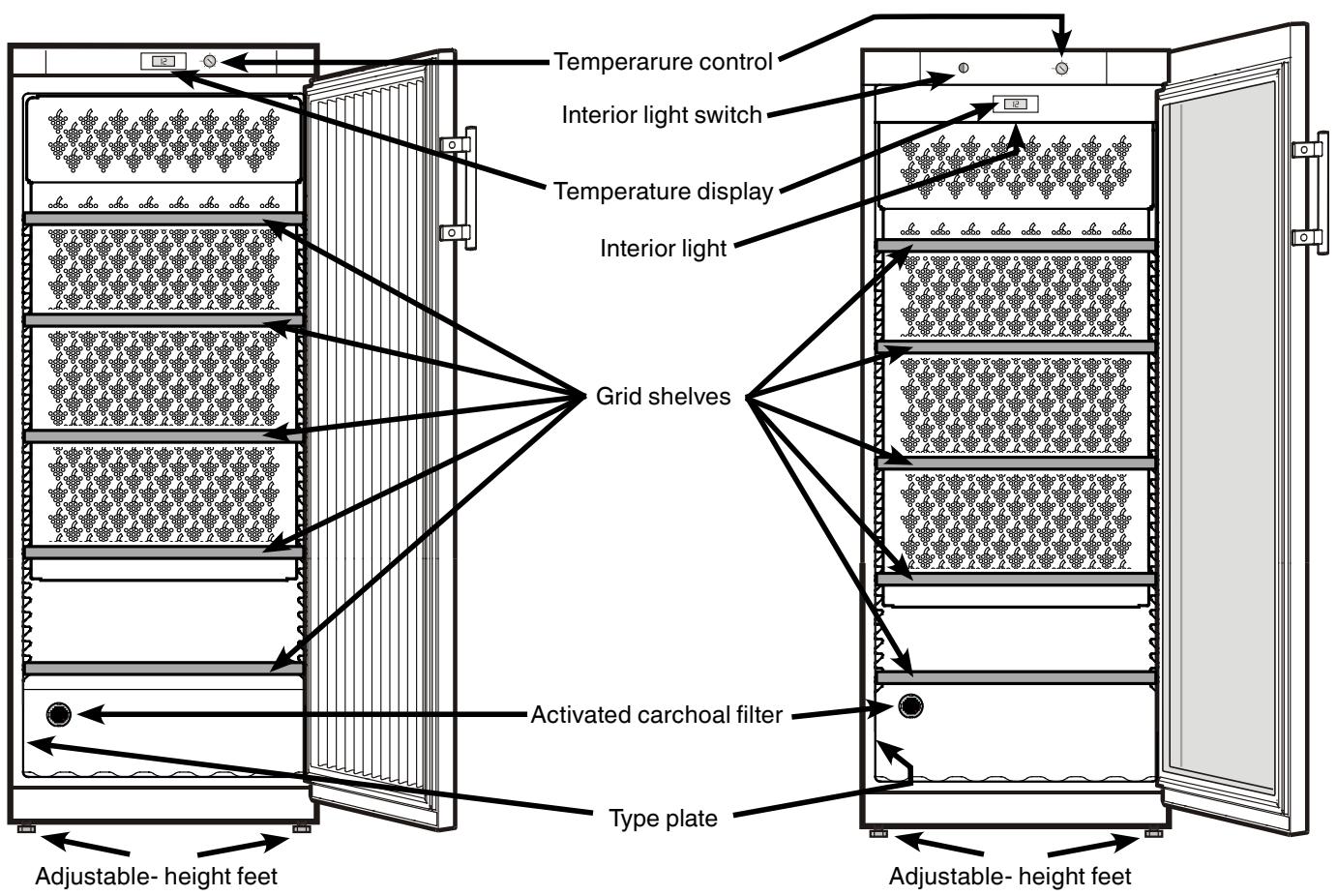 12

Temperarure control

Interior light switch

12

Temperature display

Interior light

Grid shelves

Activated carchoal filter

Type plate

Adjustable- height feet

Adjustable- height feet