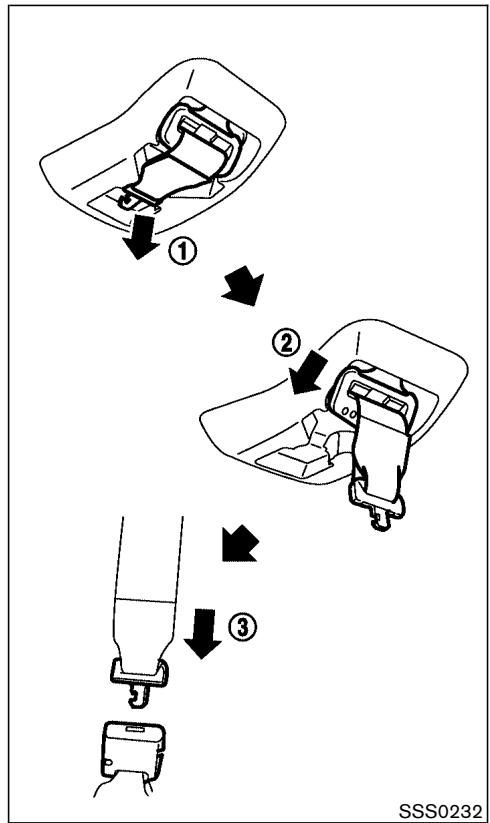 ①
②
③
SSS0232