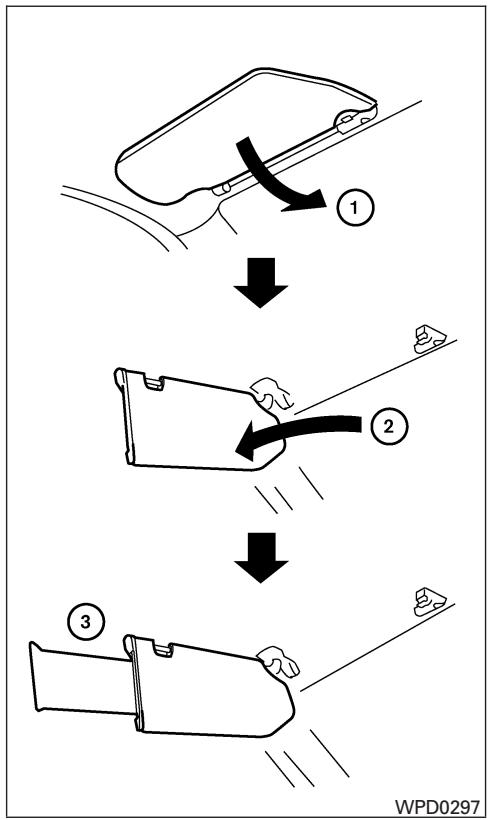 1

2

3

WPD0297