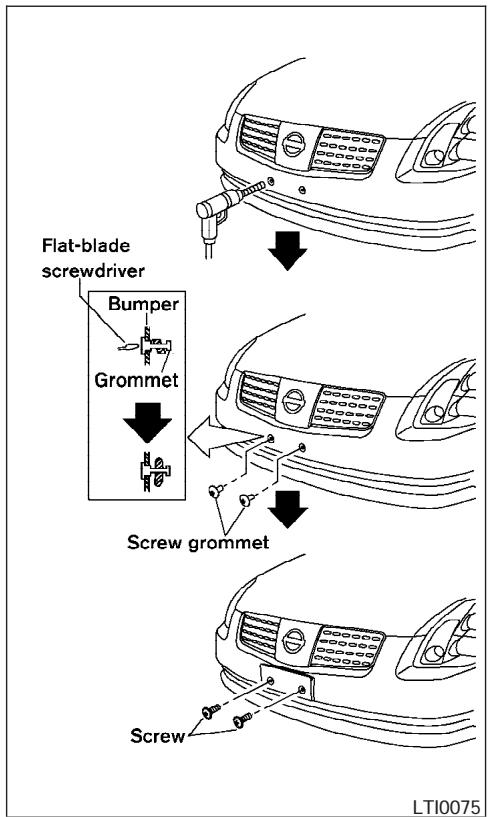 Flat-blade screwdriver

Bumper

Grommet

Screw grommet

Screw

LTI0075