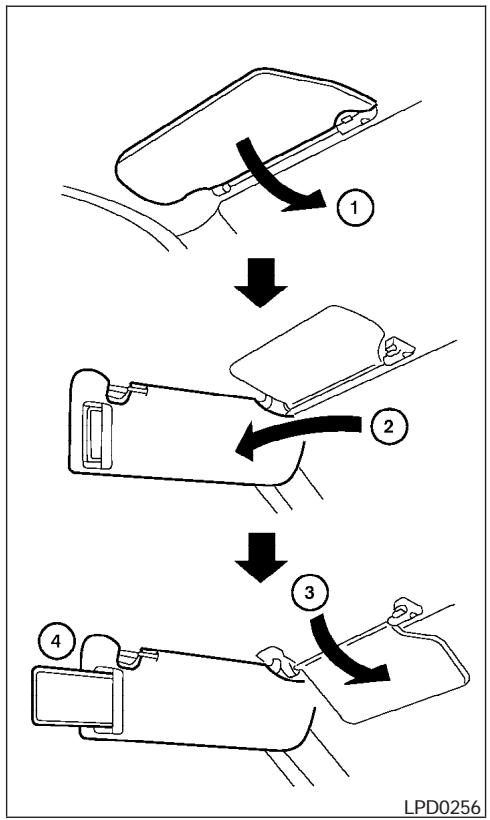 1

2

3

4

LPD0256