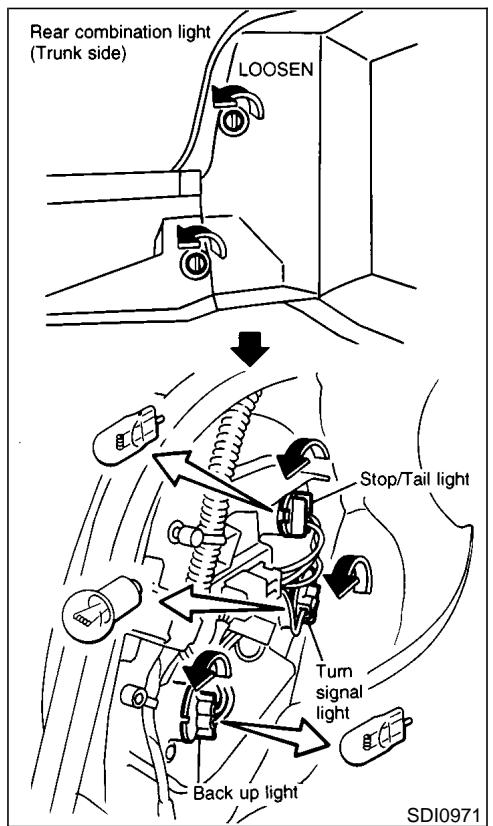 Rear combination light
(Trunk side)

LOOSEN

Stop/Tail light

Turn
signal
light

Back up light

SDI0971