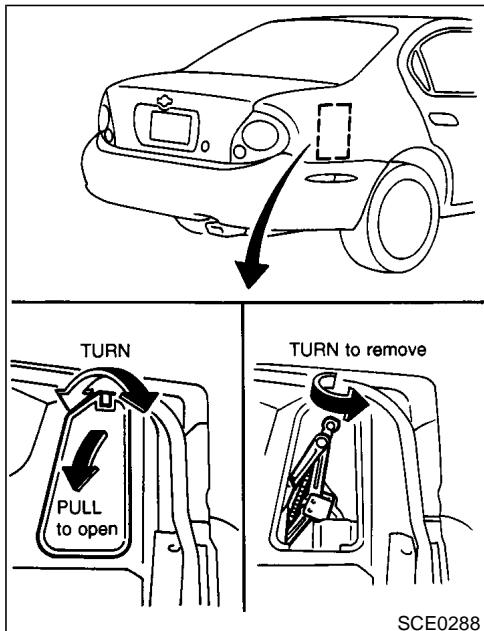 TURN

PULL to open

TURN to remove

SCE0288