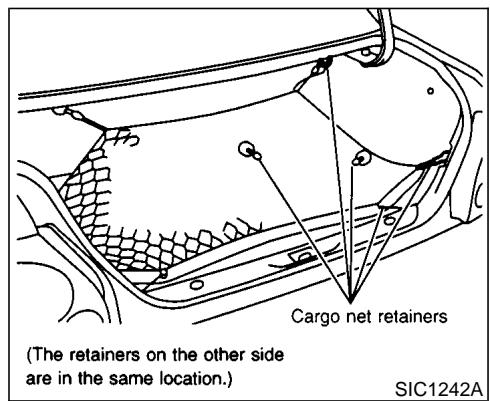 Cargo net retainers

(The retainers on the other side are in the same location.)

SIC1242A