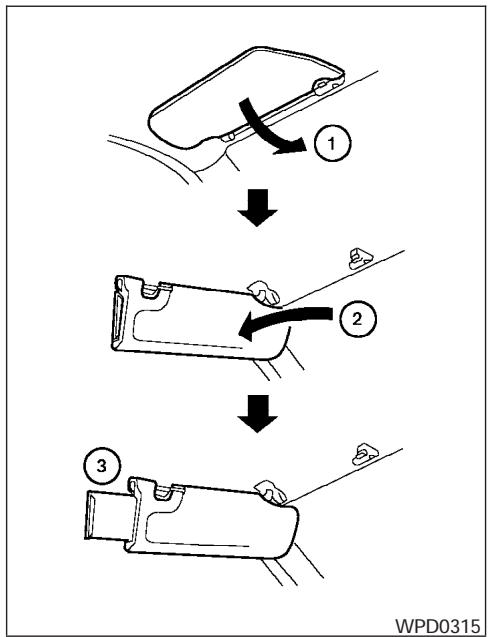 1

2

3

WPD0315