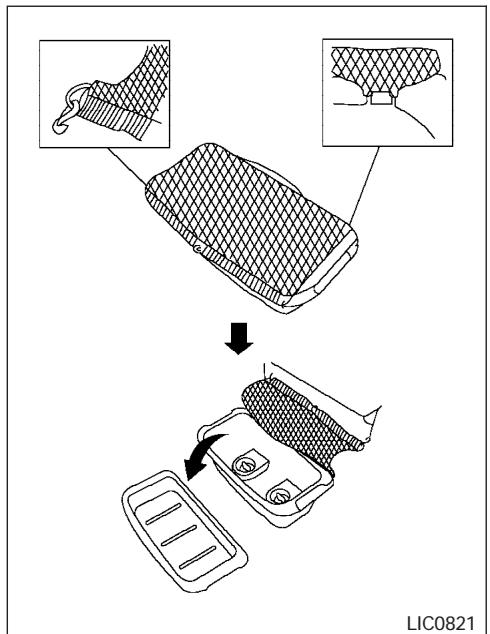 LIC0821