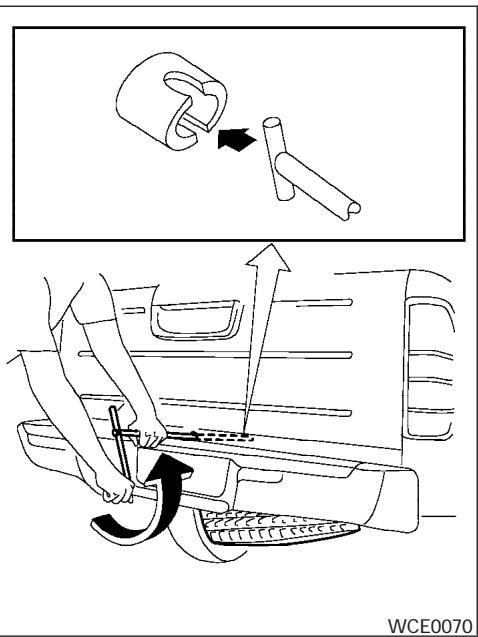 WCE0070