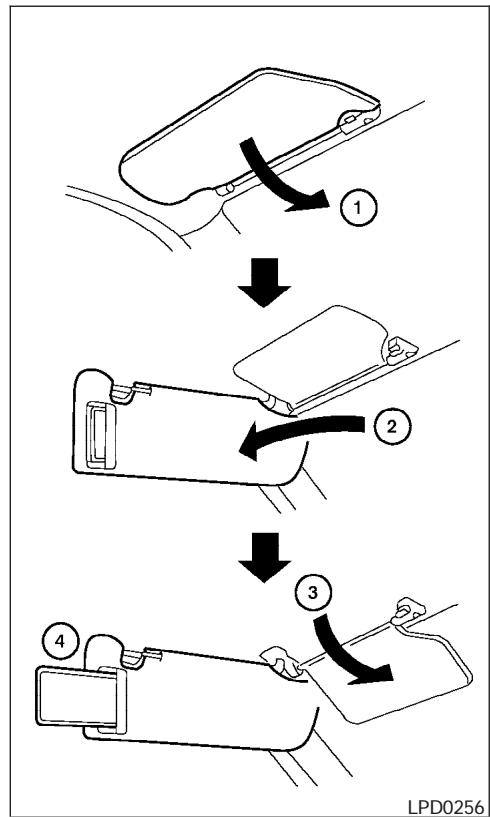 1

2

3

4

LPD0256