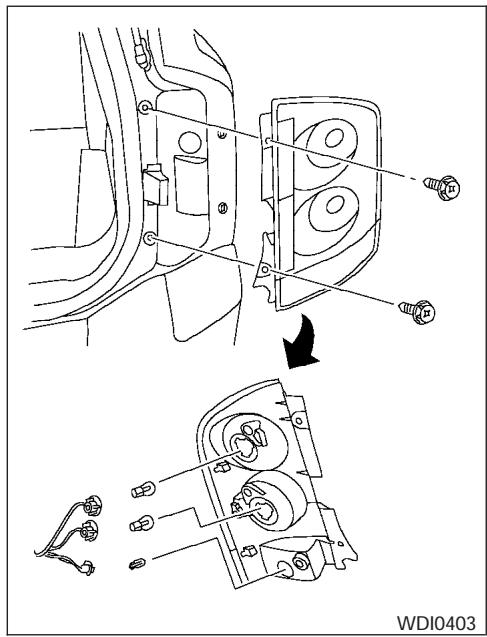 WDI0403