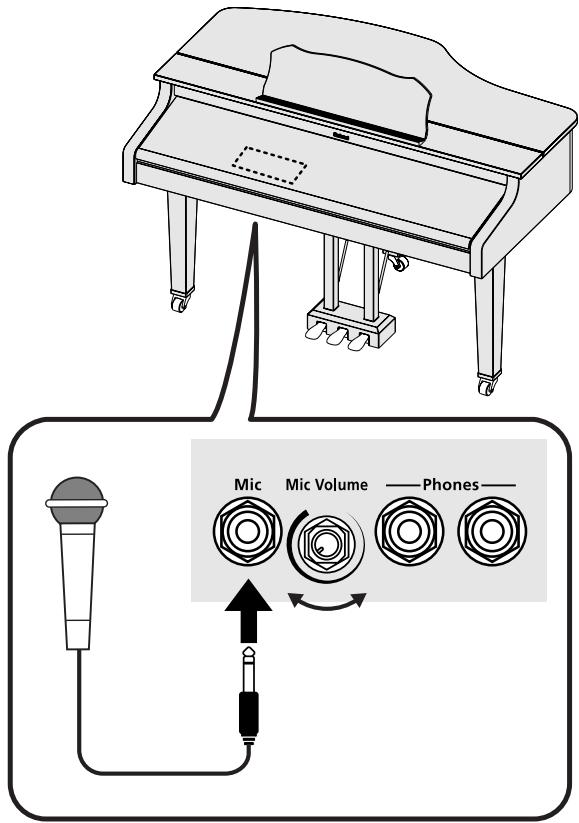 Mic
Mic Volume
Phones