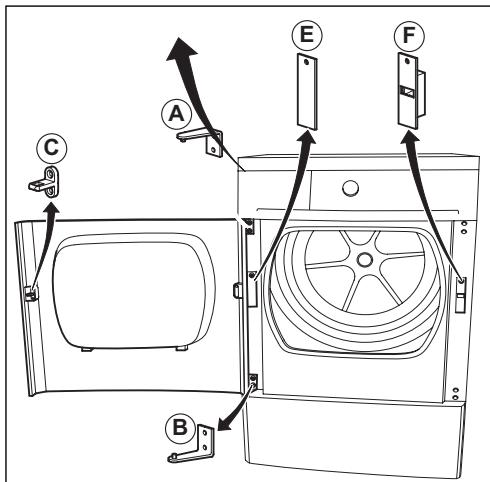 E
F
A
C
B