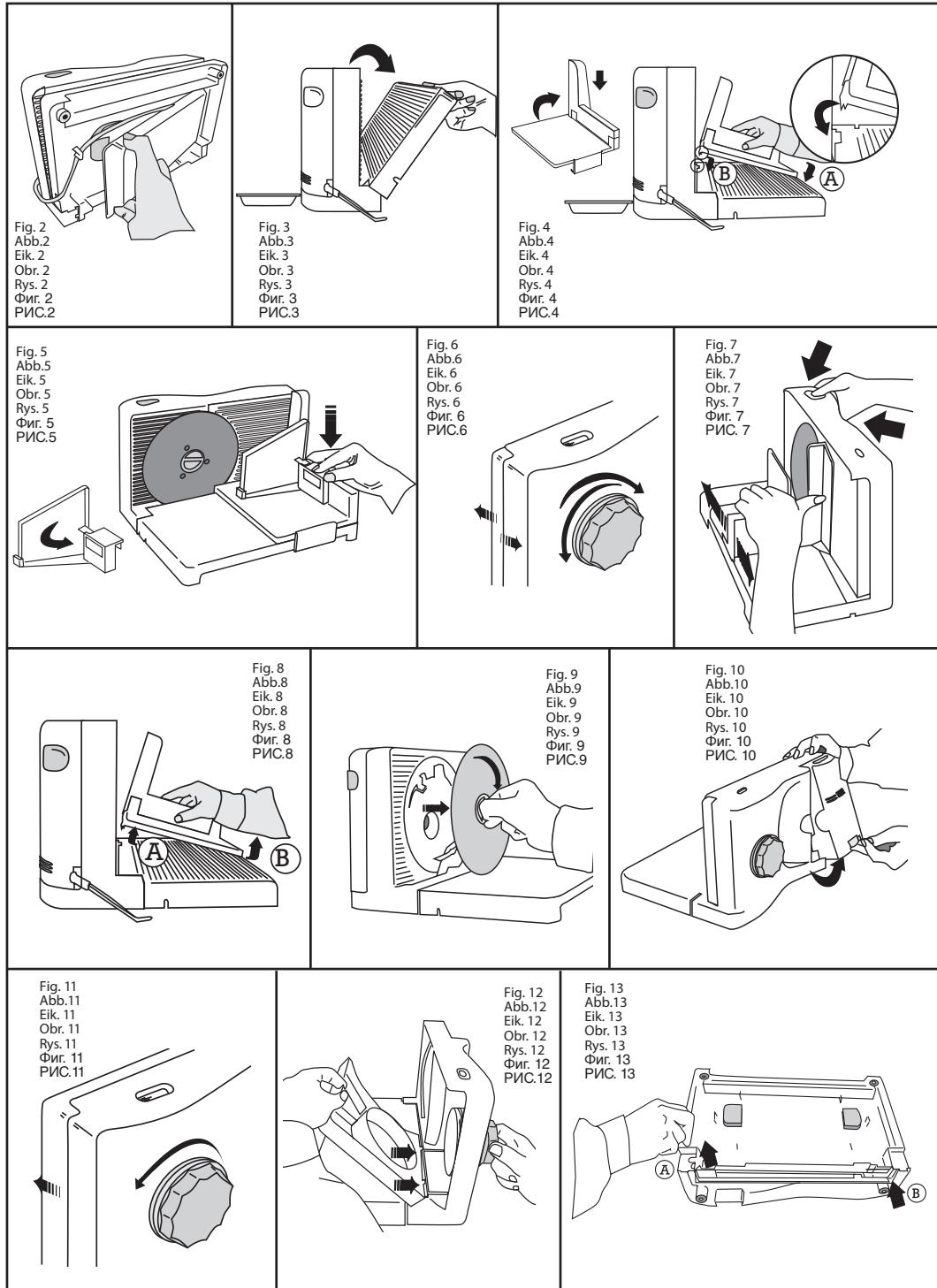 Fig. 2
Abb.2
Eik. 2
Obr. 2
Rys. 2
Фиг. 2
РИС.2

Fig. 3
Abb.3
Eik. 3
Obr. 3
Rys. 3
Фиг. 3
РИС.3

B
A

Fig. 4
Abb.4
Eik. 4
Obr. 4
Rys. 4
Фиг. 4
РИС.4

Fig. 5
Abb.5
Eik. 5
Obr. 5
Rys. 5
Фиг. 5
РИС.5

Fig. 6
Abb.6
Eik. 6
Obr. 6
Rys. 6
Фиг. 6
РИС.6

Fig. 7
Abb.7
Eik. 7
Obr. 7
Rys. 7
Фиг. 7
РИС. 7

Fig. 8
Abb.8
Eik. 8
Obr. 8
Rys. 8
Фиг. 8
РИС.8

A
B

Fig. 9
Abb.9
Eik. 9
Obr. 9
Rys. 9
Фиг. 9
РИС.9

Fig. 10
Abb.10
Eik. 10
Obr. 10
Rys. 10
Фиг. 10
РИС. 10

Fig. 11
Abb.11
Eik. 11
Obr. 11
Rys. 11
Фиг. 11
РИС.11

Fig. 12
Abb.12
Eik. 12
Obr. 12
Rys. 12
Фиг. 12
РИС.12

Fig. 13
Abb.13
Eik. 13
Obr. 13
Rys. 13
Фиг. 13
РИС. 13

A
B