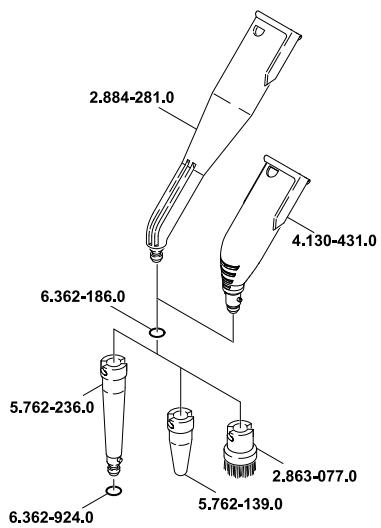 2.884-281.0

4.130-431.0

6.362-186.0

5.762-236.0

2.863-077.0

5.762-139.0

6.362-924.0