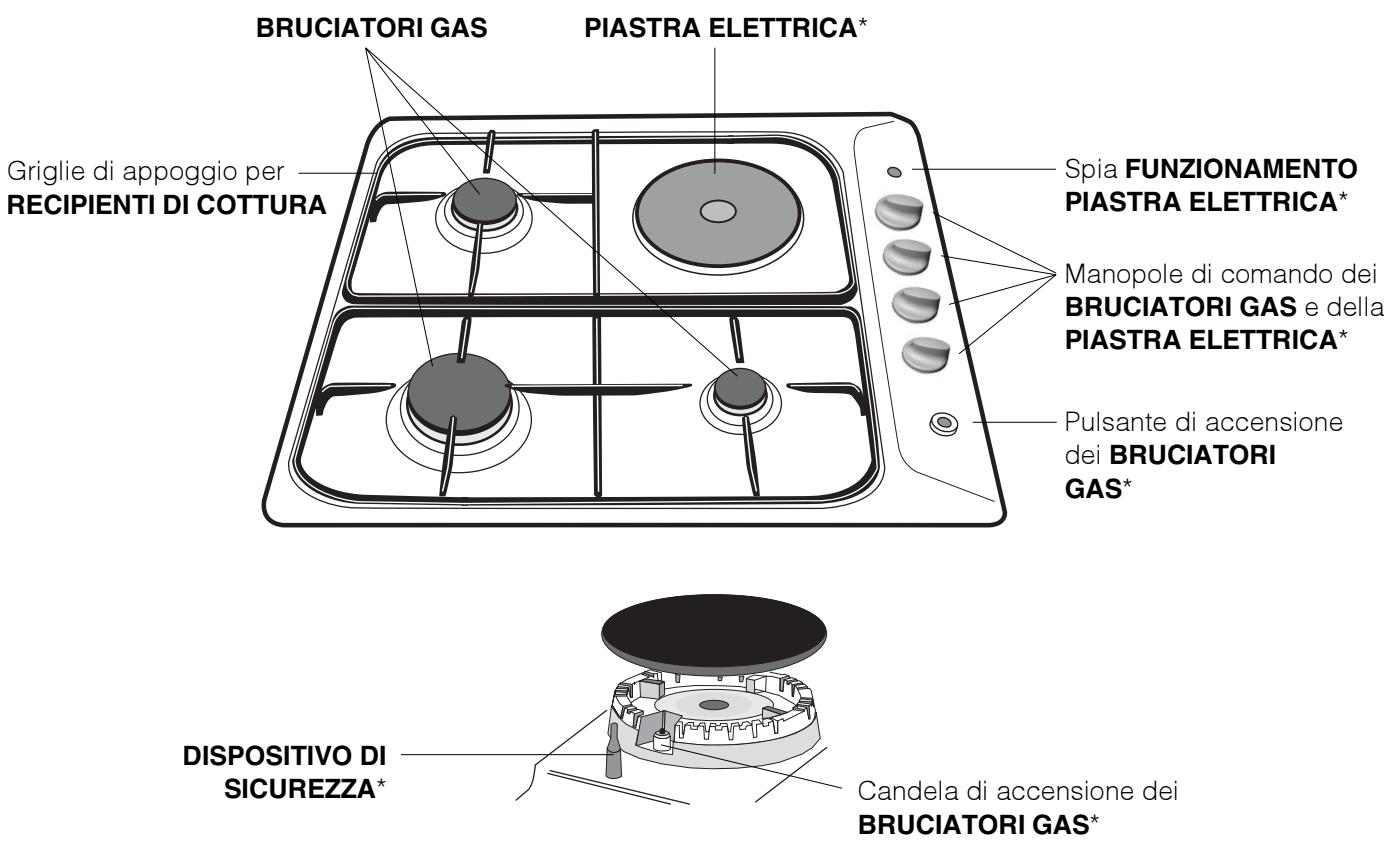 BRUCIATORI GAS

PIASTRA ELETTRICA*

Griglie di appoggio per RECIPIENTI DI COTTURA

Spia FUNZIONAMENTO PIASTRA ELETTRICA*

Manopole di comando dei BRUCIATORI GAS e della PIASTRA ELETTRICA*

Pulsante di accensione dei BRUCIATORI GAS*

DISPOSITIVO DI SICUREZZA*

Candela di accensione dei BRUCIATORI GAS*