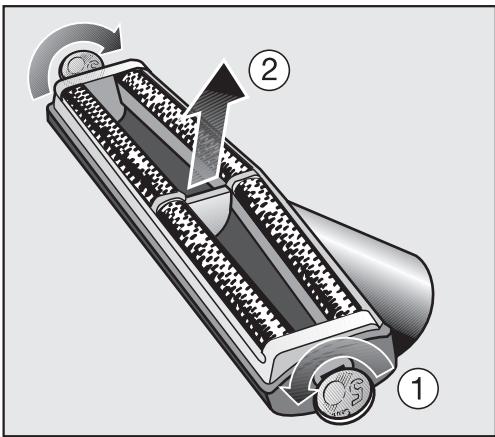 2

1