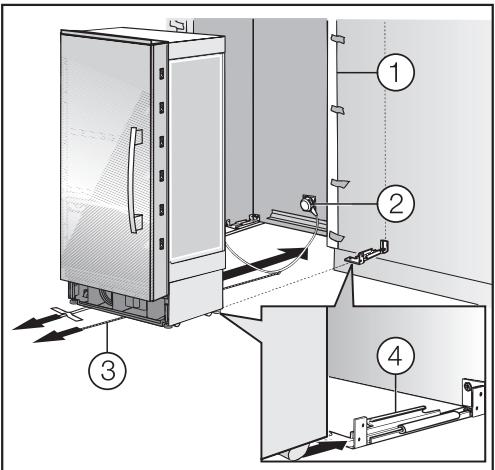 1
2
3
4