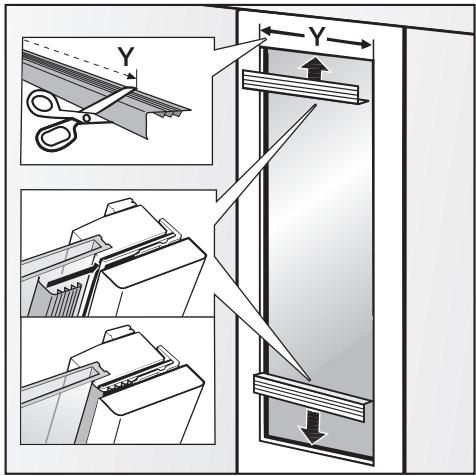 Y

Y