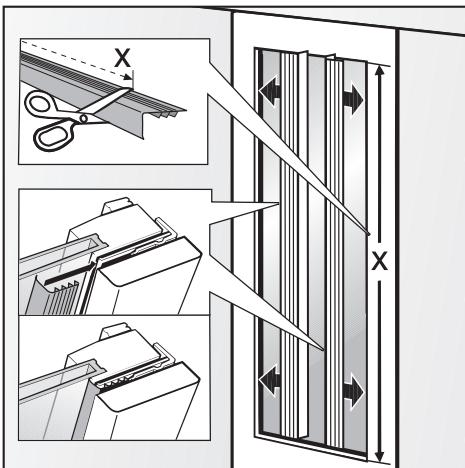 X

X