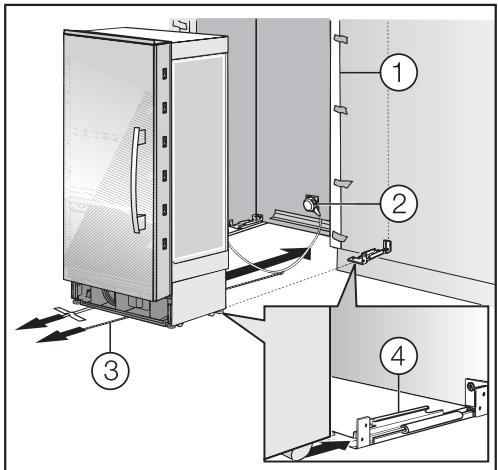 1
2
3
4