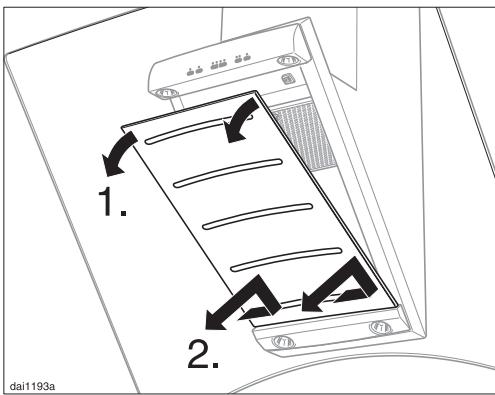 1.

2.

dai1193a